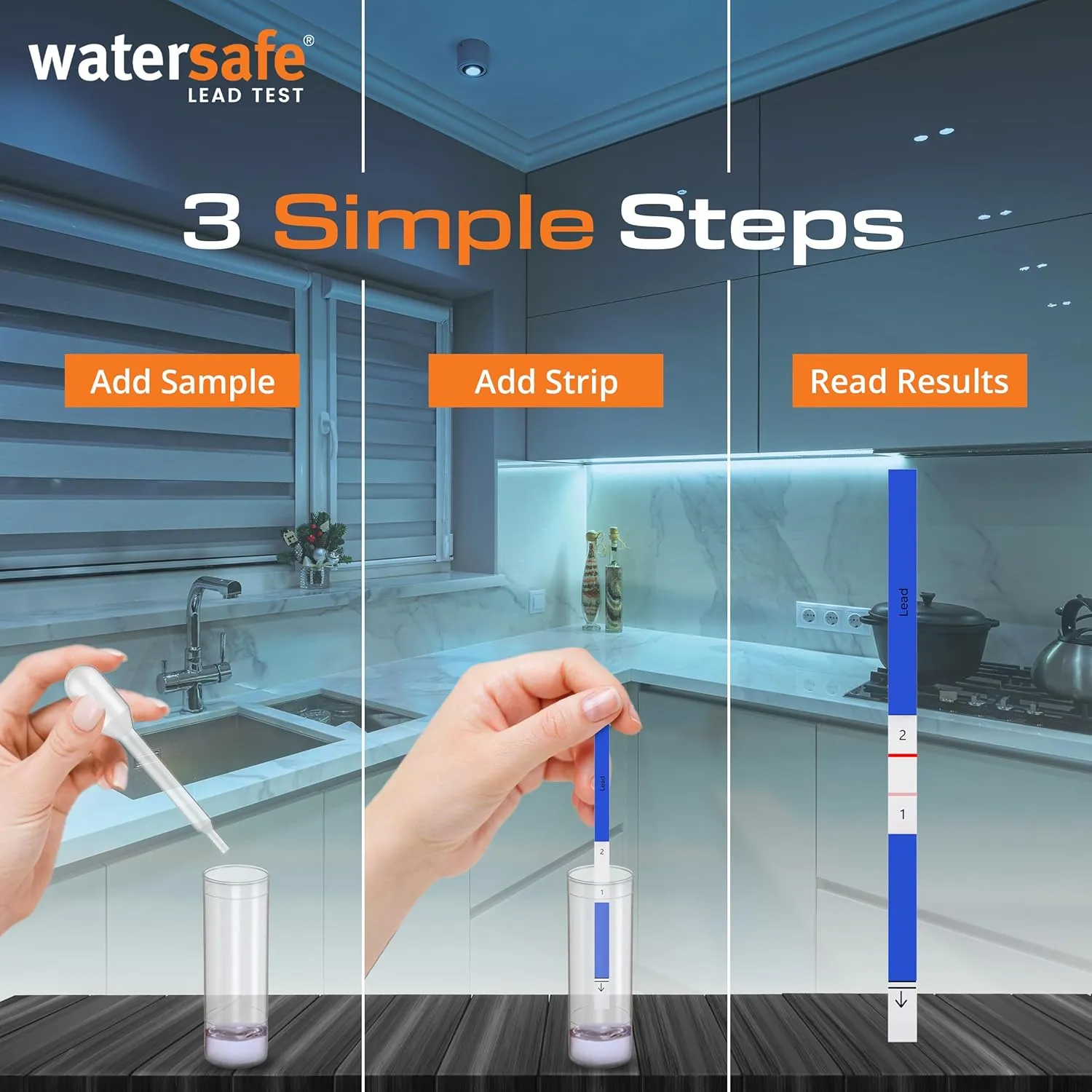 watersafe®
LEAD TEST

3 Simple Steps

Add Sample

Add Strip

Read Results

Lead
2
1

Lead
2
1