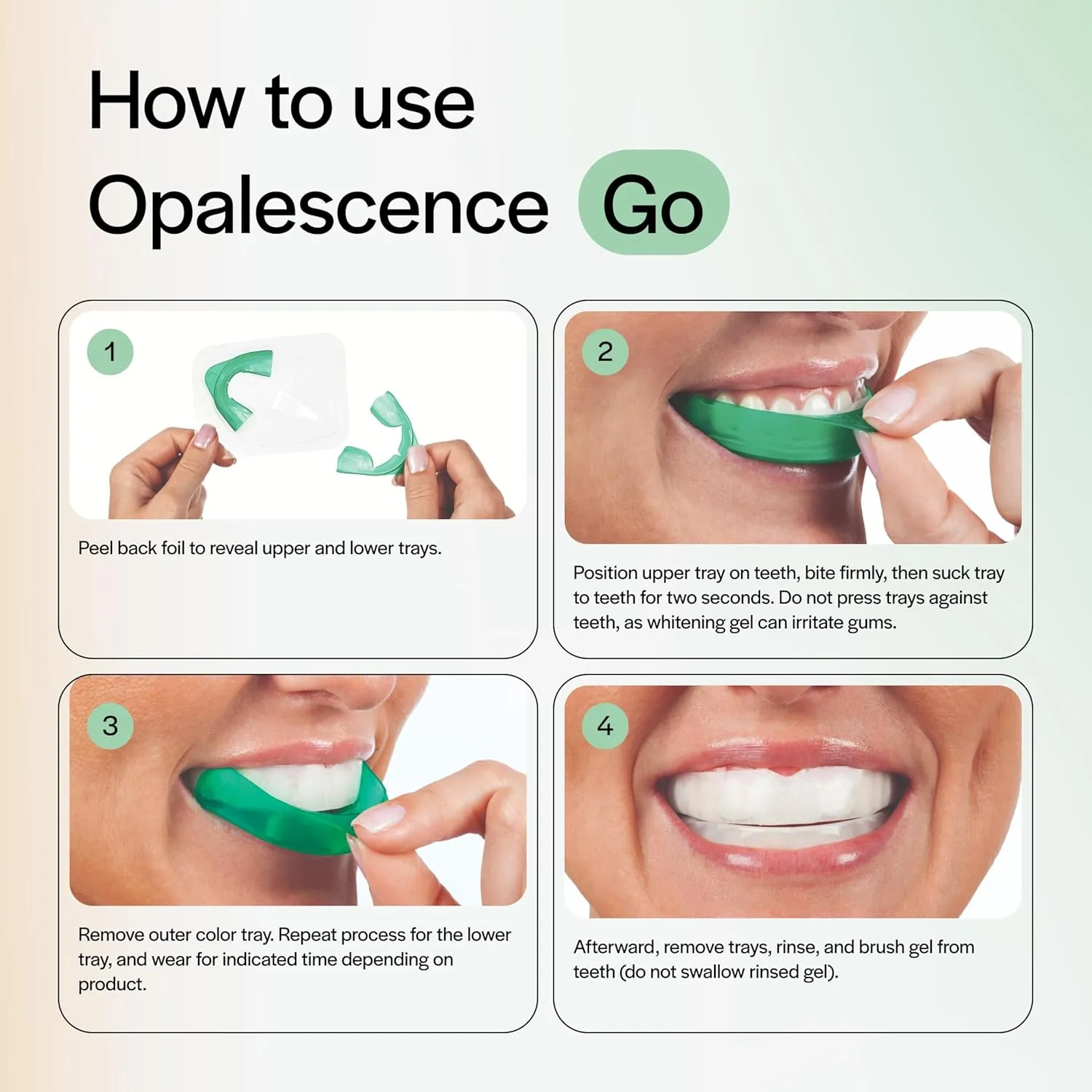 How to use Opalescence Go

1

Peel back foil to reveal upper and lower trays.

2

Position upper tray on teeth, bite firmly, then suck tray to teeth for two seconds. Do not press trays against teeth, as whitening gel can irritate gums.

3

Remove outer color tray. Repeat process for the lower tray, and wear for indicated time depending on product.

4

Afterward, remove trays, rinse, and brush gel from teeth (do not swallow rinsed gel).