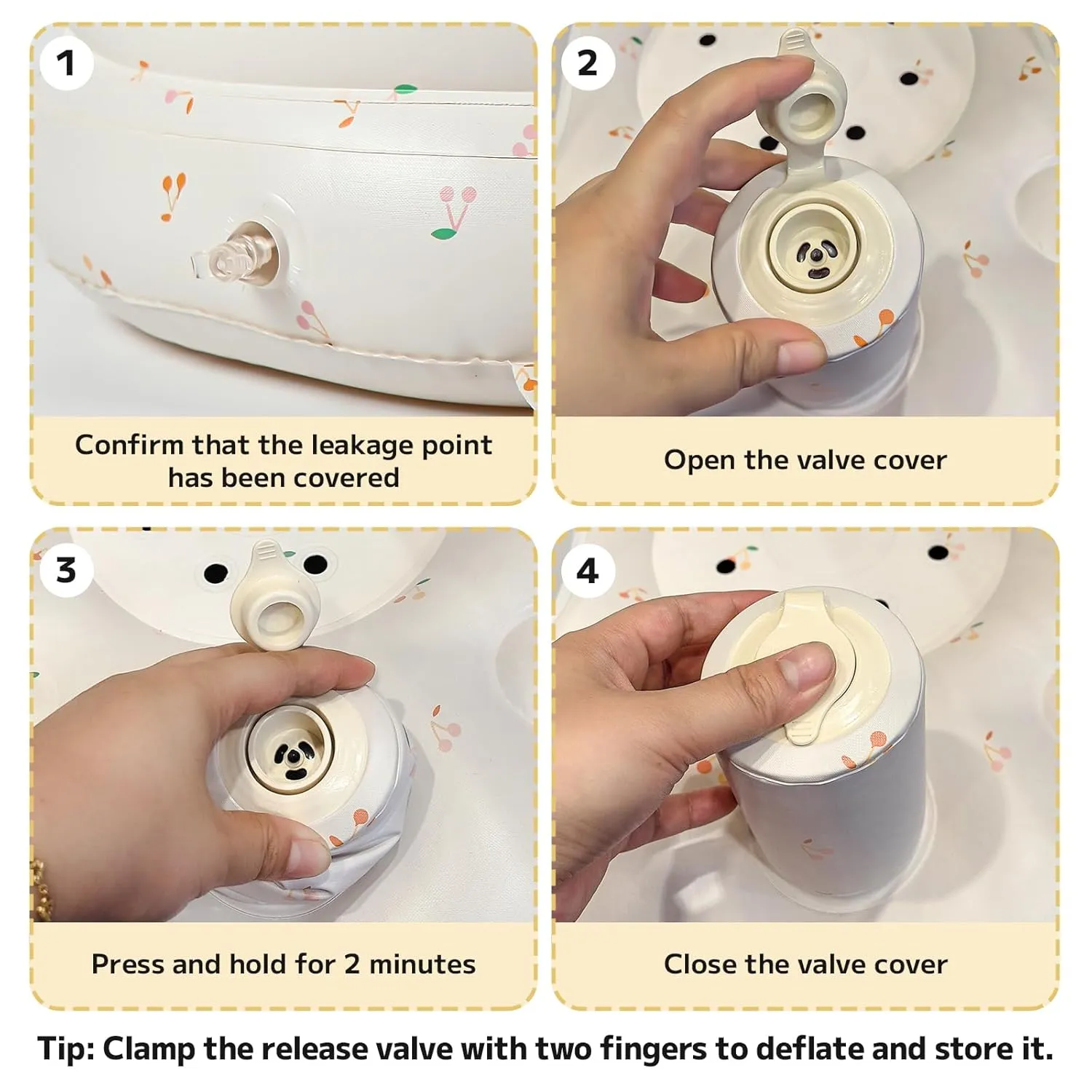 1

Confirm that the leakage point has been covered

2

Open the valve cover

3

Press and hold for 2 minutes

4

Close the valve cover

Tip: Clamp the release valve with two fingers to deflate and store it.