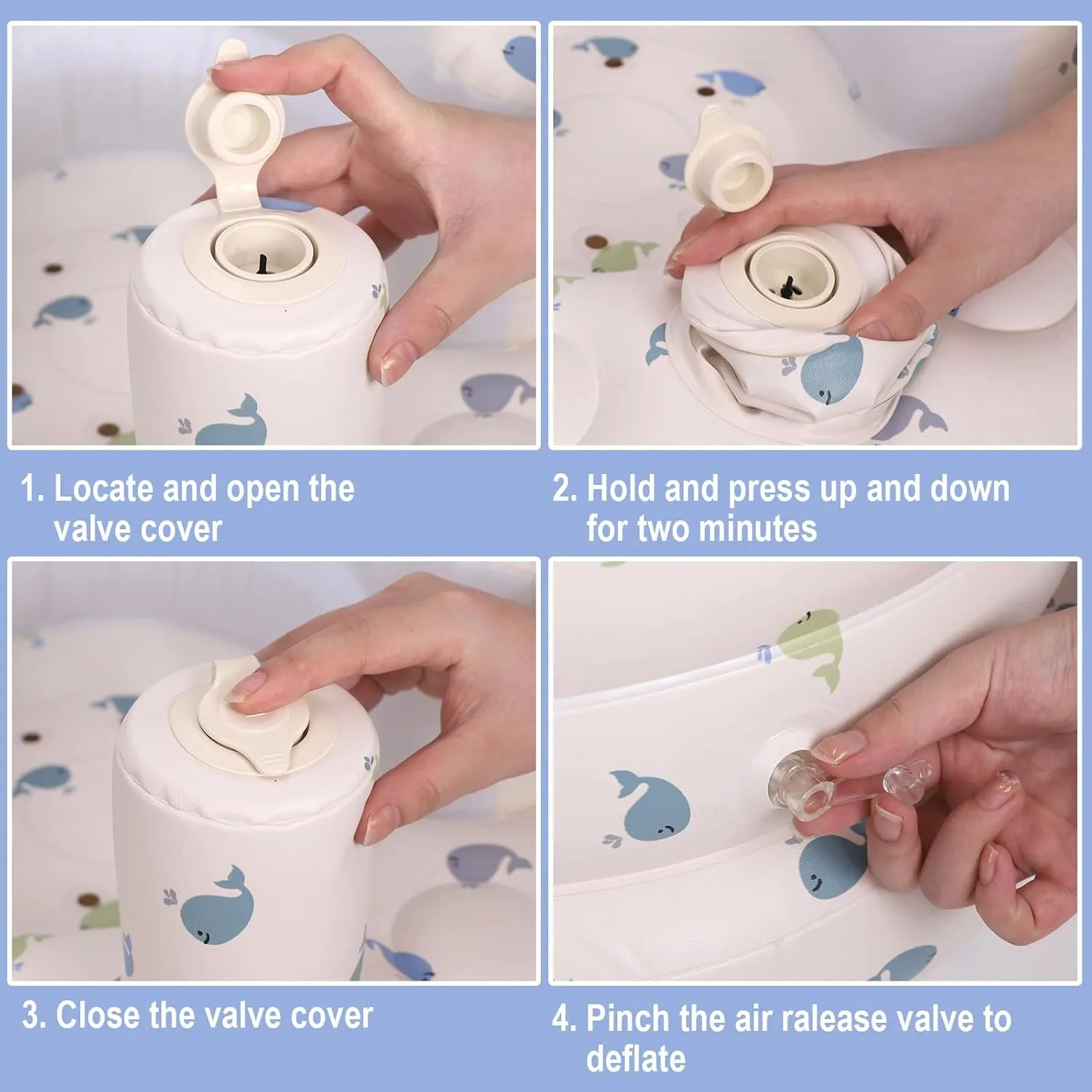 1. Locate and open the valve cover

2. Hold and press up and down for two minutes

3. Close the valve cover

4. Pinch the air ralease valve to deflate