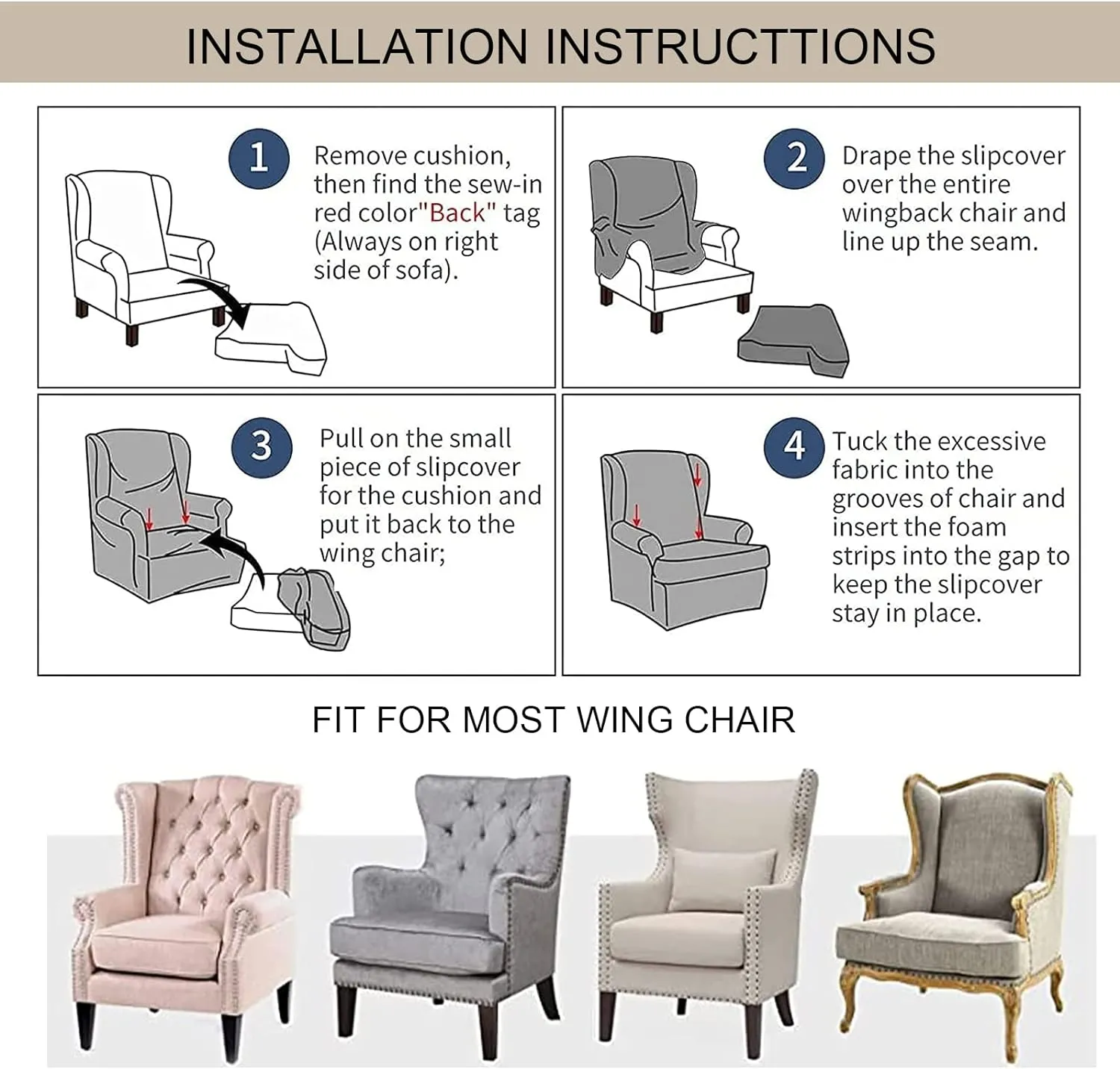 INSTALLATION INSTRUCTTIONS

1 Remove cushion, then find the sew-in red color"Back" tag (Always on right side of sofa).

2 Drape the slipcover over the entire wingback chair and line up the seam.

3 Pull on the small piece of slipcover for the cushion and put it back to the wing chair;

4 Tuck the excessive fabric into the grooves of chair and insert the foam strips into the gap to keep the slipcover stay in place.

FIT FOR MOST WING CHAIR