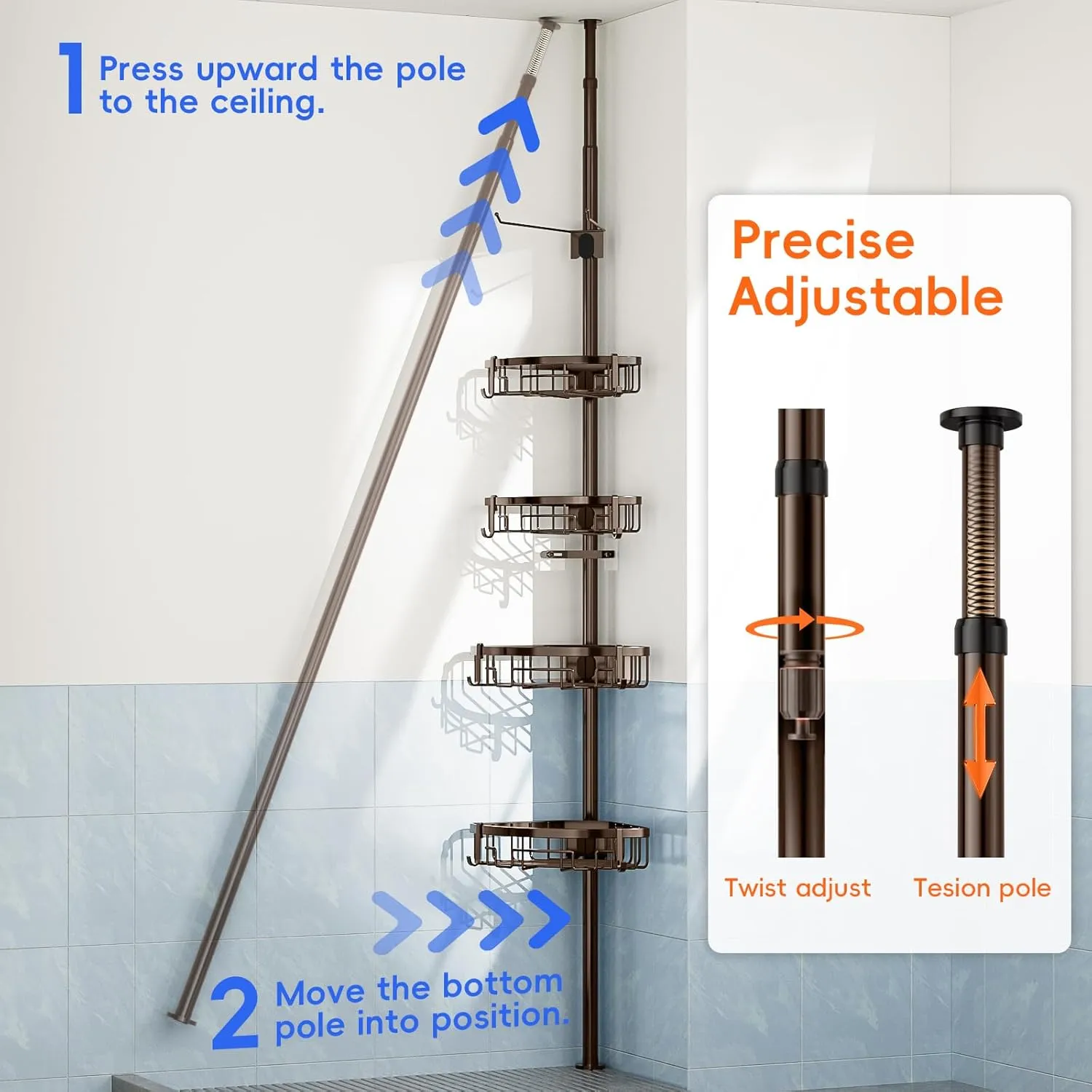 1 Press upward the pole to the ceiling.

Precise Adjustable

Twist adjust

Tesion pole

2 Move the bottom pole into position.